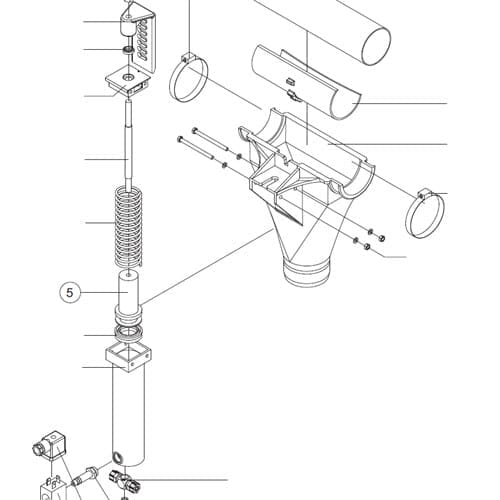 5