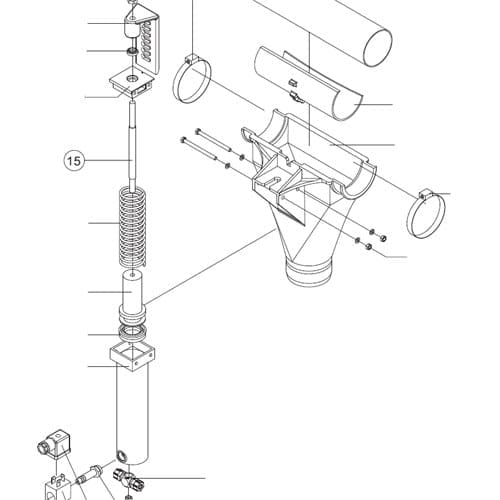 15