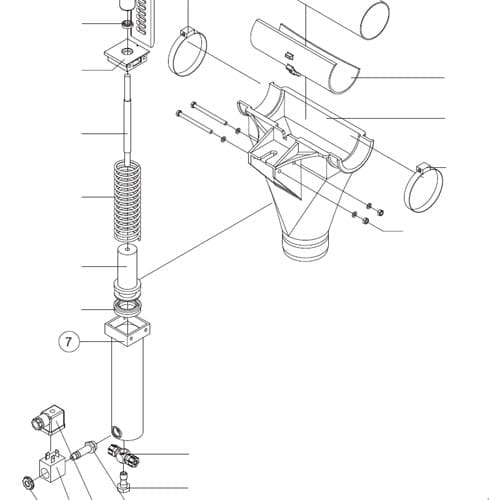 7