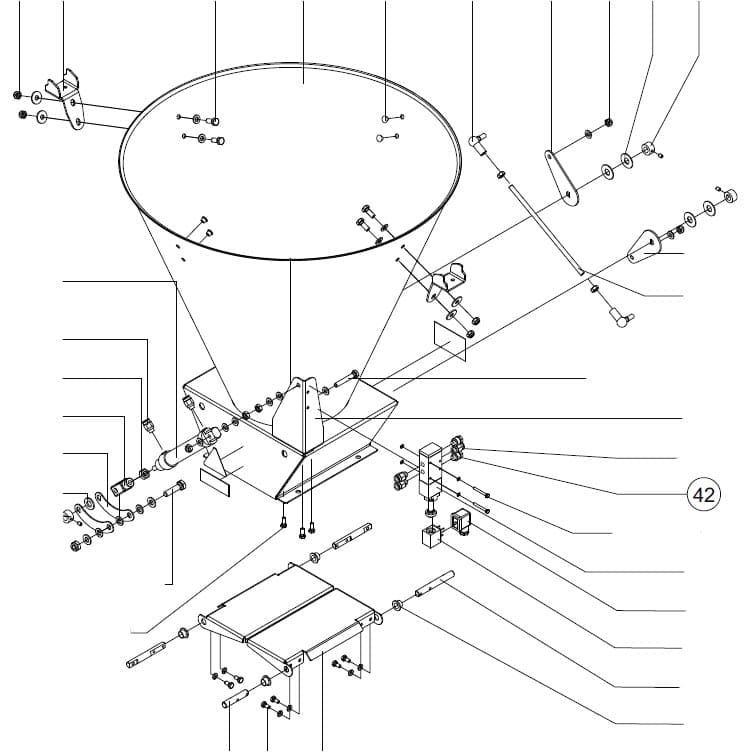 42