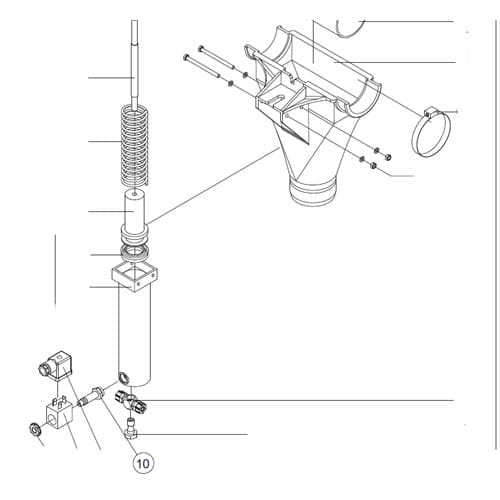 10