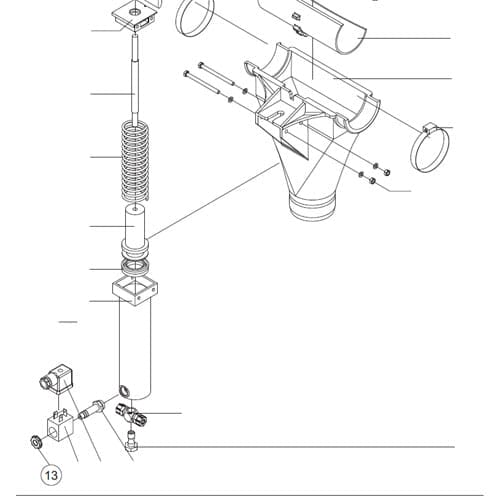 13