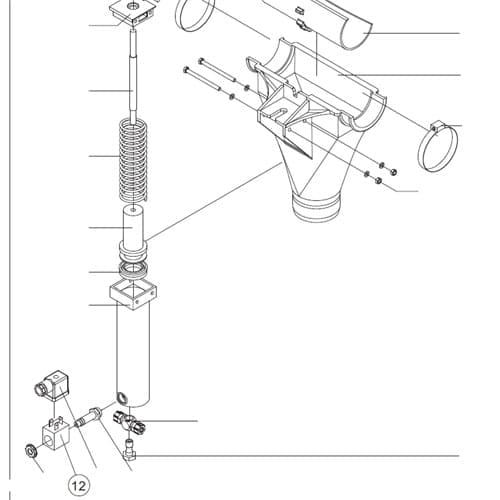 12