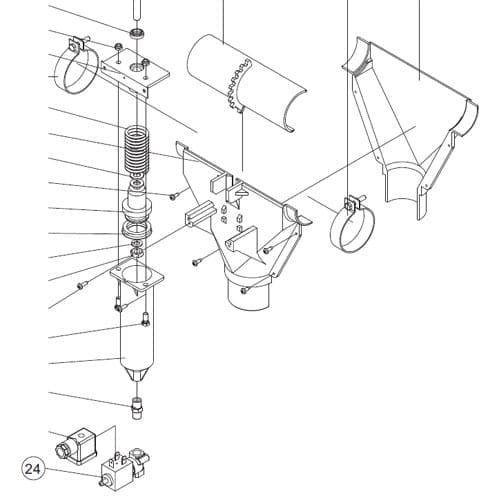 24