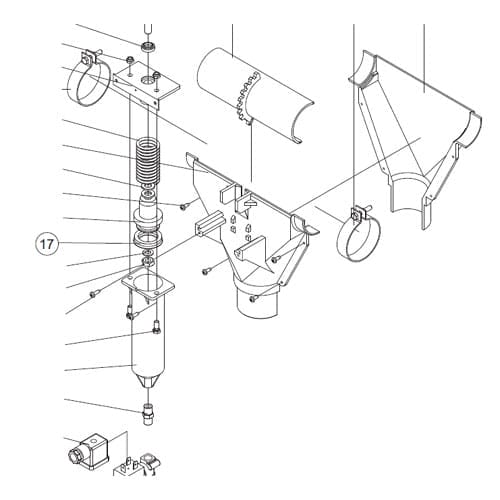 17