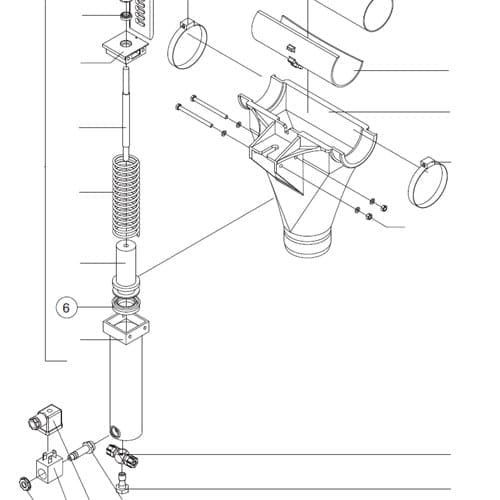 6