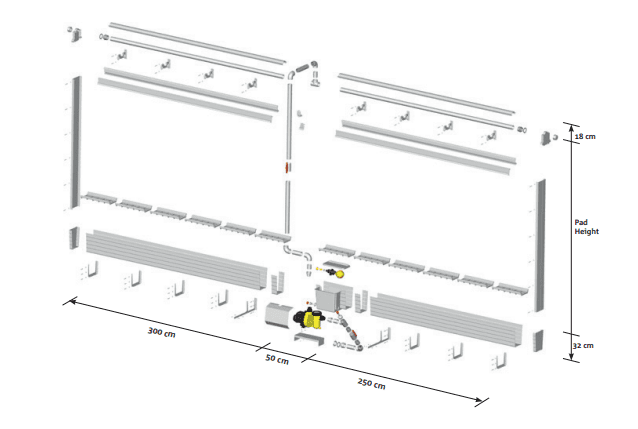 18 cm

Pad Height

32 cm

300 cm

50 cm

250 cm